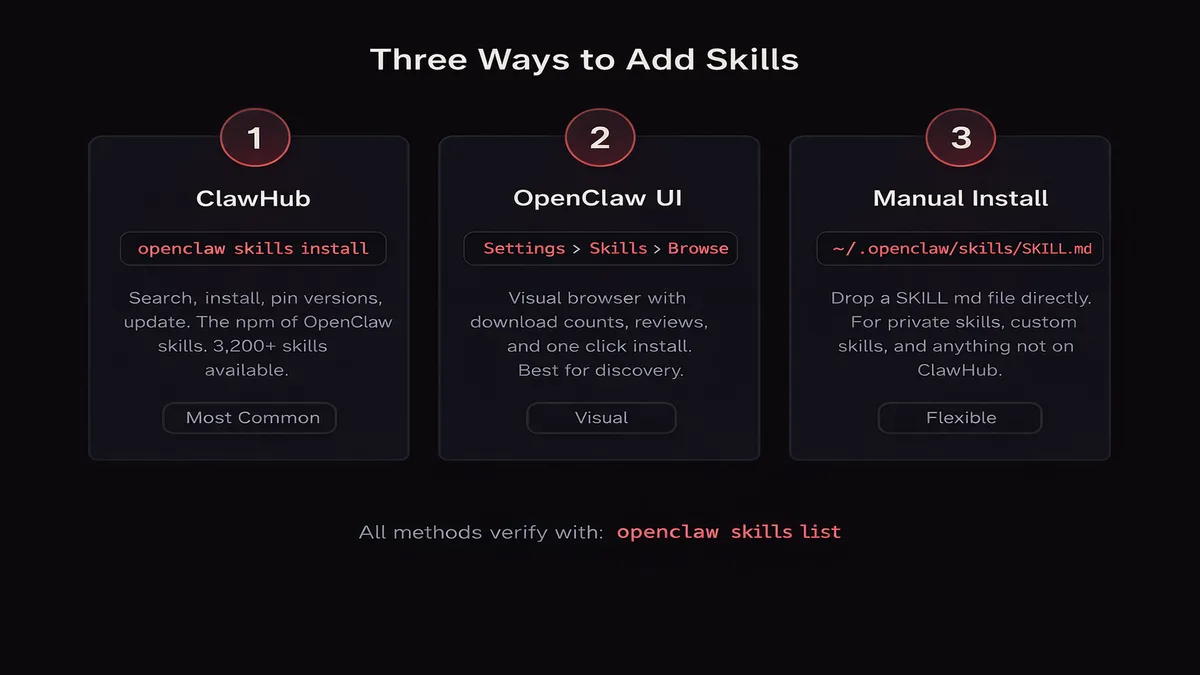 Three Ways to Add Skills

1

ClawHub

openclaw skills install

Search, install, pin versions, update. The npm of OpenClaw skills. 3,200+ skills available.

Most Common

2

OpenClaw UI

Settings > Skills > Browse

Visual browser with download counts, reviews, and one click install. Best for discovery.

Visual

3

Manual Install

~/.openclaw/skills/SKILL.md

Drop a SKILL md file directly. For private skills, custom skills, and anything not on ClawHub.

Flexible

All methods verify with: openclaw skills list